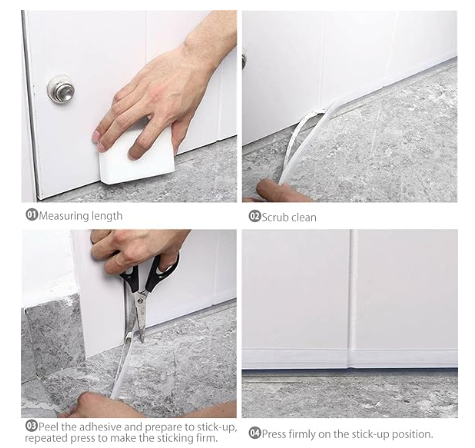 01 Measuring length

02 Scrub clean

03 Peel the adhesive and prepare to stick-up, repeated press to make the sticking firm.

04 Press firmly on the stick-up position.